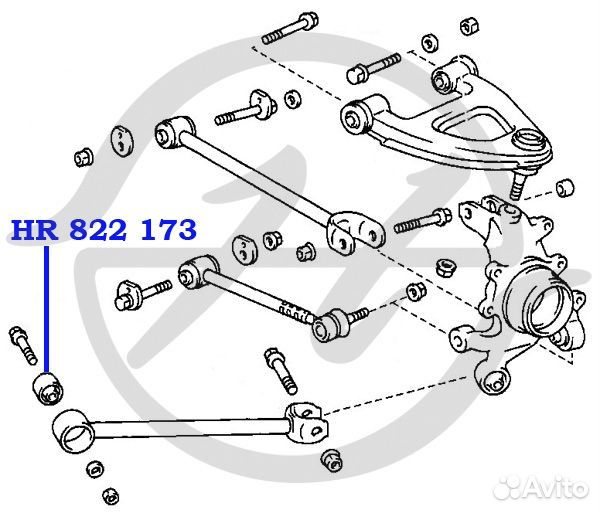 HR 822 173

Avito