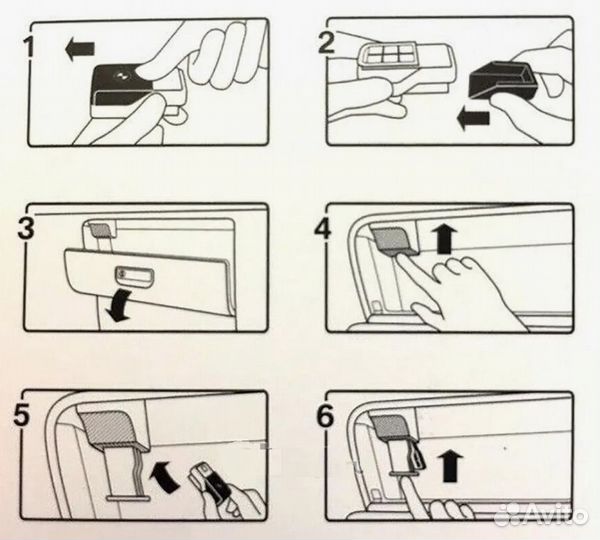 1

2

3

4

5

6

Avito