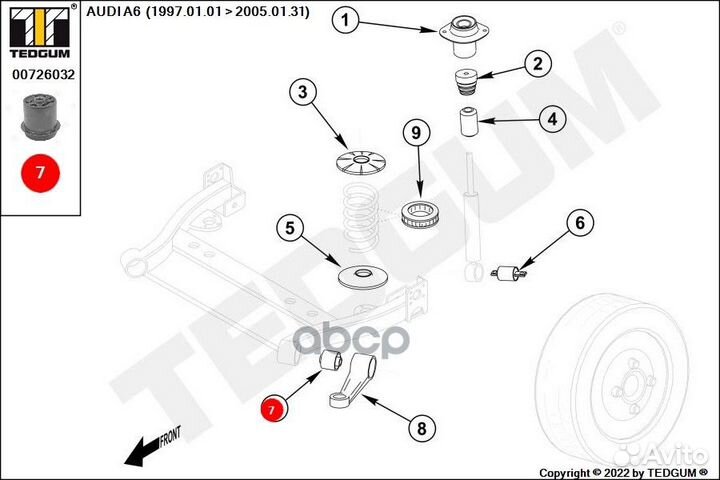 TEDGUM®
00726032
7
AUDI A6 (1997.01.01 > 2005.01.31)
1
2
3
4
9
5
6
7
8
FRONT
TEDGUM®
Avito
Copyright © 2022 by TEDGUM ®