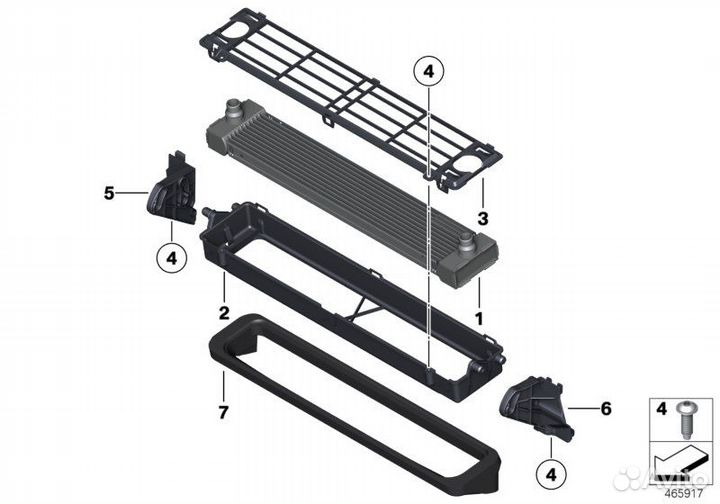 4
5
3
4
2
1
7
6
4
4
Avito
465917