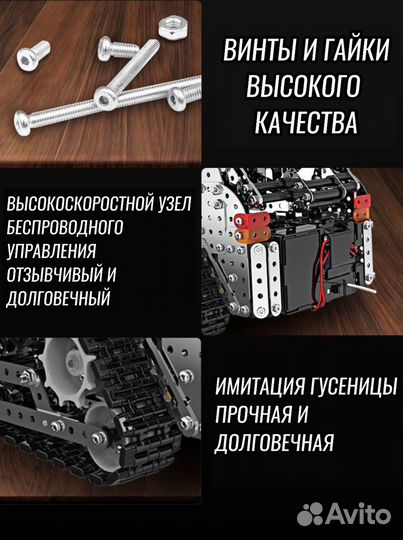 ВИНТЫ И ГАЙКИ ВЫСОКОГО КАЧЕСТВА

ВЫСОКОСКОРОСТНОЙ УЗЕЛ БЕСПРОВОДНОГО УПРАВЛЕНИЯ ОТЗЫВЧИВЫЙ И ДОЛГОВЕЧНЫЙ

ИМИТАЦИЯ ГУСЕНИЦЫ ПРОЧНАЯ И ДОЛГОВЕЧНАЯ

Avito