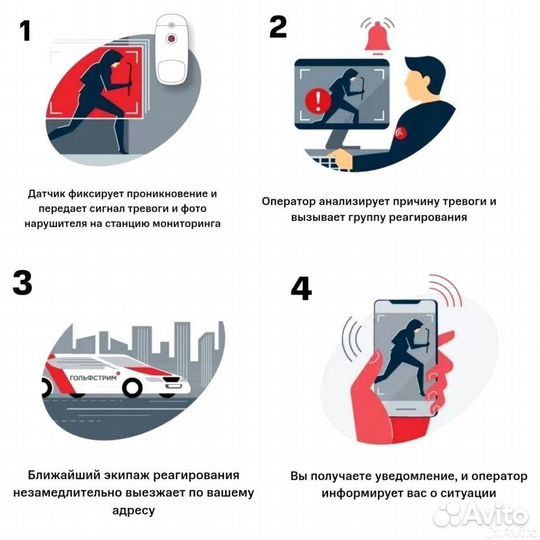 1

Датчик фиксирует проникновение и передает сигнал тревоги и фото нарушителя на станцию мониторинга

2

Оператор анализирует причину тревоги и вызывает группу реагирования

3

ГОЛЬФСТРИМ

Ближайший экипаж реагирования незамедлительно выезжает по вашему адресу

4

Вы получаете уведомление, и оператор информирует вас о ситуации

Avito