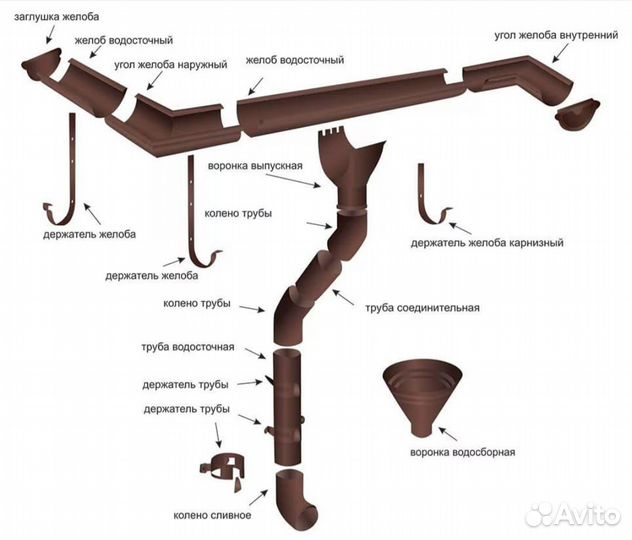 заглушка желоба
желоб водосточный
угол желоба наружный
желоб водосточный
угол желоба внутренний
воронка выпускная
колено трубы
держатель желоба
держатель желоба
держатель желоба карнизный
колено трубы
труба соединительная
труба водосточная
держатель трубы
держатель трубы
воронка водосборная
колено сливное
Avito