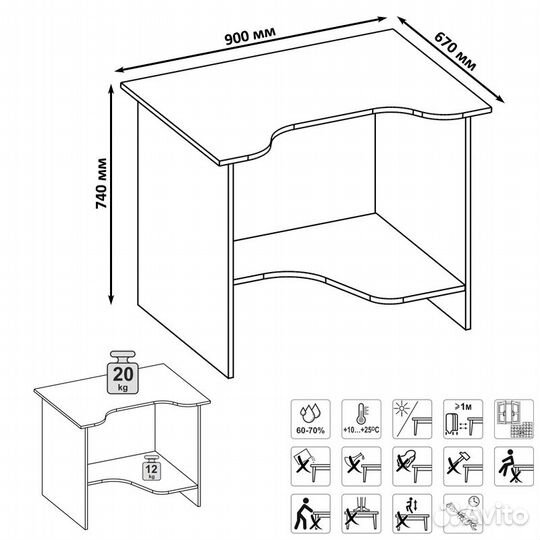 900 мм

670 мм

740 мм

20
kg

12
kg

60-70%

+10...+25°C

≥1м

Avito