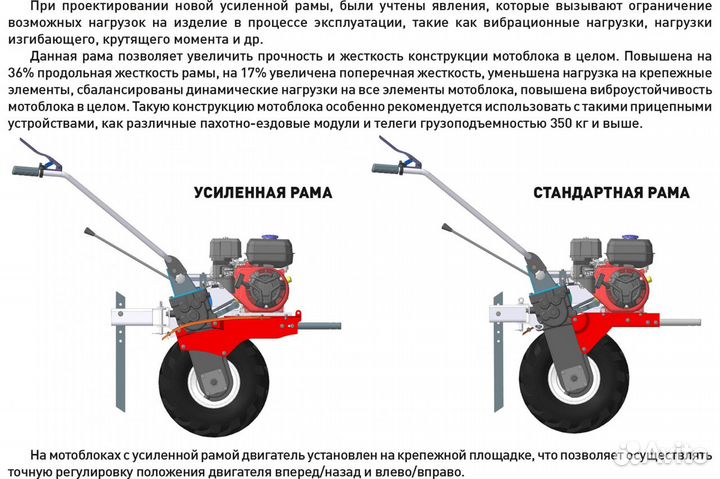 При проектировании новой усиленной рамы, были учтены явления, которые вызывают ограничение возможных нагрузок на изделие в процессе эксплуатации, такие как вибрационные нагрузки, нагрузки изгибающего, крутящего момента и др.

Данная рама позволяет увеличить прочность и жесткость конструкции мотоблока в целом. Повышена на 36% продольная жесткость рамы, на 17% увеличена поперечная жесткость, уменьшена нагрузка на крепежные элементы, сбалансированы динамические нагрузки на все элементы мотоблока, повышена виброустойчивость мотоблока в целом. Такую конструкцию мотоблока особенно рекомендуется использовать с такими прицепными устройствами, как различные пахотно-ездовые модули и телеги грузоподъемностью 350 кг и выше.

УСИЛЕННАЯ РАМА

СТАНДАРТНАЯ РАМА

На мотоблоках с усиленной рамой двигатель установлен на крепежной площадке, что позволяет осуществлять точную регулировку положения двигателя вперед/назад и влево/вправо.

Avito