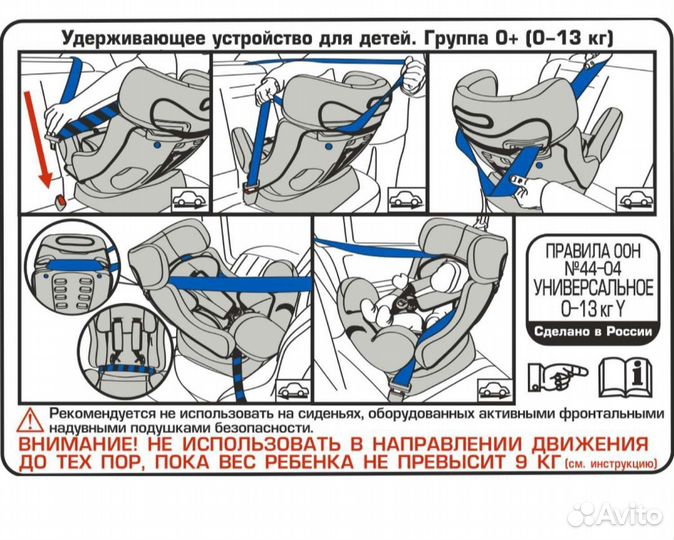 Удерживающее устройство для детей. Группа 0+ (0–13 кг)

ПРАВИЛА ООН №44-04 УНИВЕРСАЛЬНОЕ 0–13 кг Y

Сделано в России

Рекомендуется не использовать на сиденьях, оборудованных активными фронтальными надувными подушками безопасности.

ВНИМАНИЕ! НЕ ИСПОЛЬЗОВАТЬ В НАПРАВЛЕНИИ ДВИЖЕНИЯ ДО ТЕХ ПОР, ПОКА ВЕС РЕБЕНКА НЕ ПРЕВЫСИТ 9 КГ (см. инструкцию)

Avito