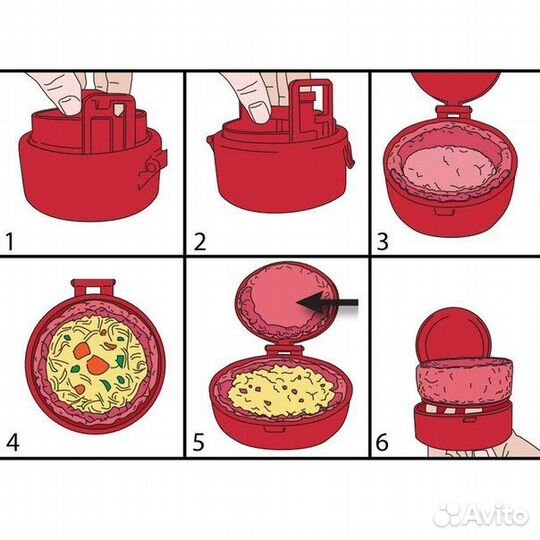 1
2
3
4
5
6
Avito