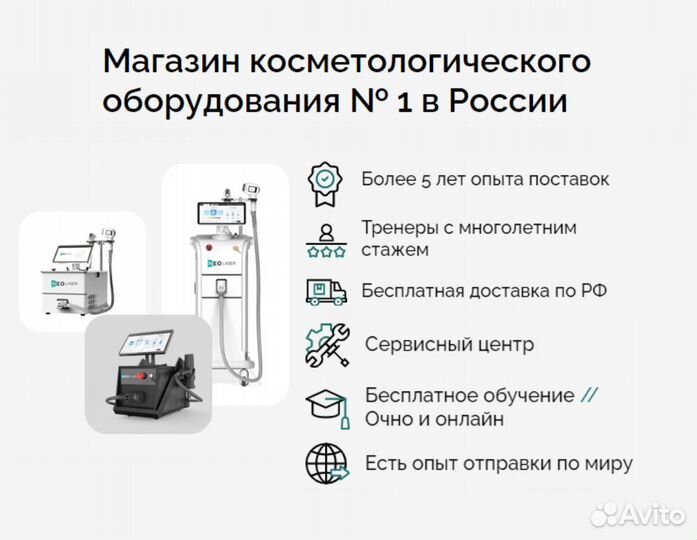 Магазин косметологического оборудования № 1 в России

NEO LASER

NEO LASER

Более 5 лет опыта поставок

Тренеры с многолетним стажем

Бесплатная доставка по РФ

Сервисный центр

Бесплатное обучение // Очно и онлайн

Есть опыт отправки по миру

Avito