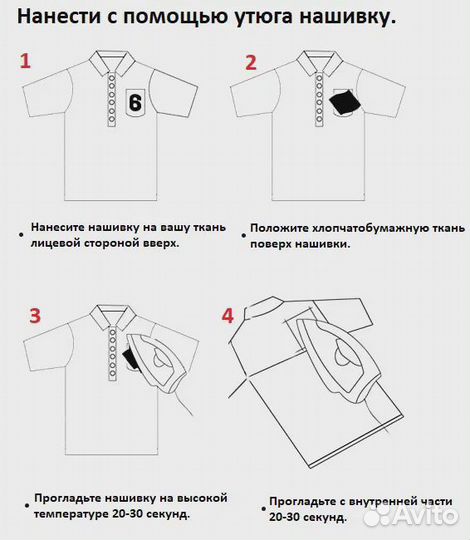 Нанести с помощью утюга нашивку.

1

6

• Нанесите нашивку на вашу ткань лицевой стороной вверх.

2

• Положите хлопчатобумажную ткань поверх нашивки.

3

• Прогладьте нашивку на высокой температуре 20-30 секунд.

4

• Прогладьте с внутренней части 20-30 секунд.

Avito