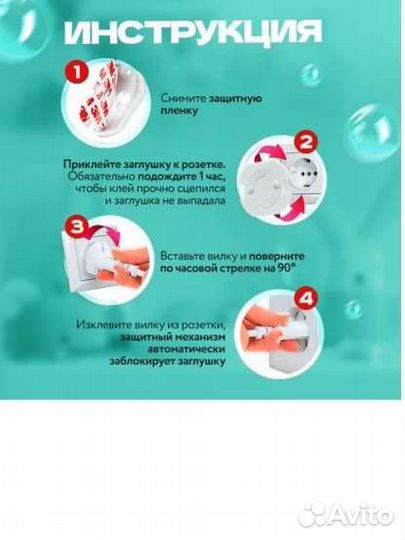 ИНСТРУКЦИЯ

1

Снимите защитную пленку

2

Приклейте заглушку к розетке. Обязательно подождите 1 час, чтобы клей прочно сцепился и заглушка не выпадала

3

Вставьте вилку и поверните по часовой стрелке на 90°

4

Изклевите вилку из розетки, защитный механизм автоматически заблокирует заглушку

Avito