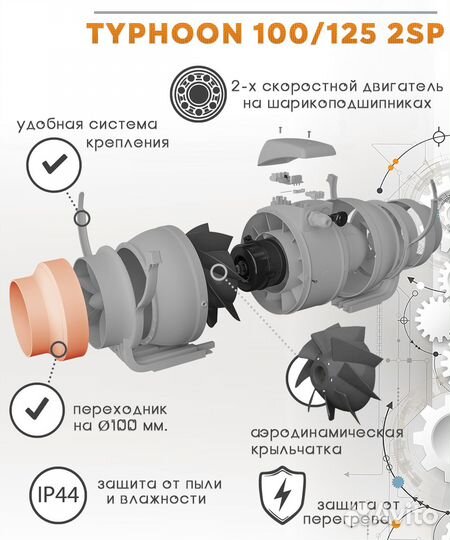 TYPHOON 100/125 2SP

2-х скоростной двигатель на шарикоподшипниках

удобная система крепления

переходник на Ø100 мм.

аэродинамическая крыльчатка

IP44

защита от пыли и влажности

защита от перегрева

Avito