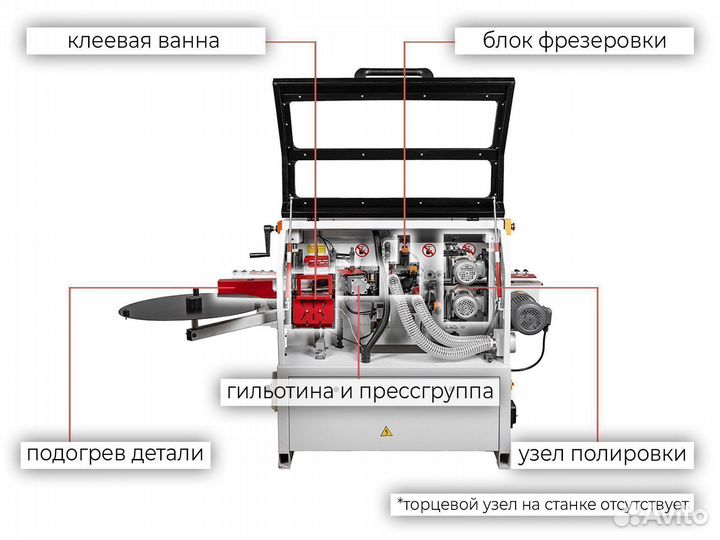 клеевая ванна

блок фрезеровки

гильотина и прессгруппа

подогрев детали

узел полировки

*торцевой узел на станке отсутствует

Avito