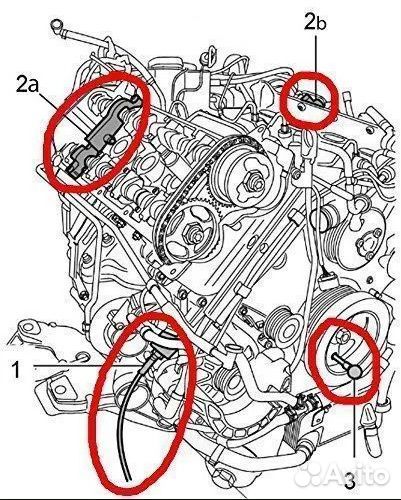 2b
2a
1
3
Avito