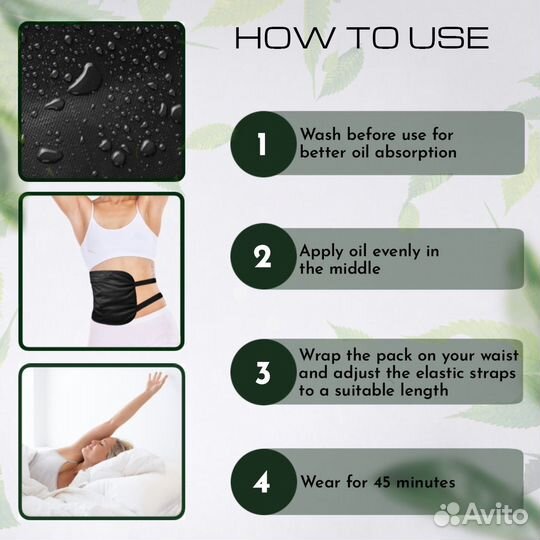 HOW TO USE

1 Wash before use for better oil absorption

2 Apply oil evenly in the middle

3 Wrap the pack on your waist and adjust the elastic straps to a suitable length

4 Wear for 45 minutes

Avito