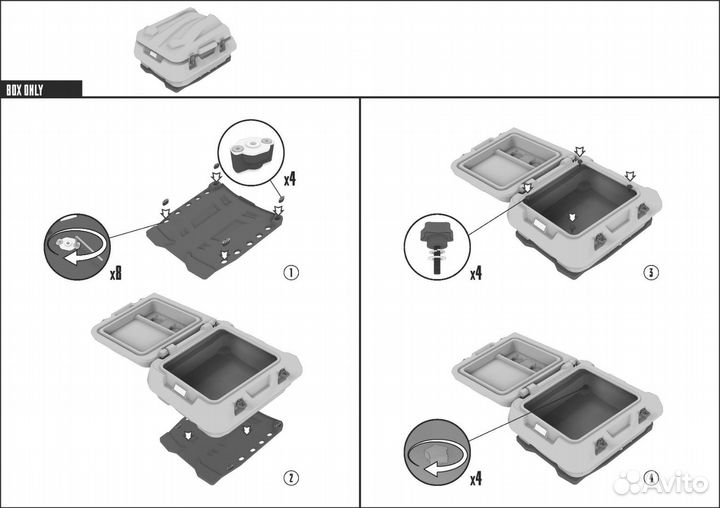 BOX ONLY

x4

x8

1

2

x4

3

x4

4

Avito