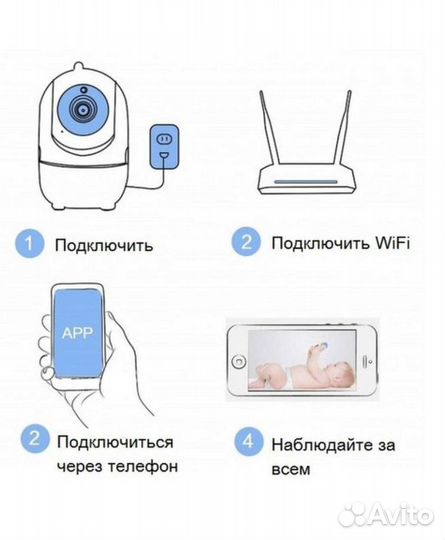 1 Подключить

2 Подключить WiFi

APP

2 Подключиться через телефон

4 Наблюдайте за всем

Avito