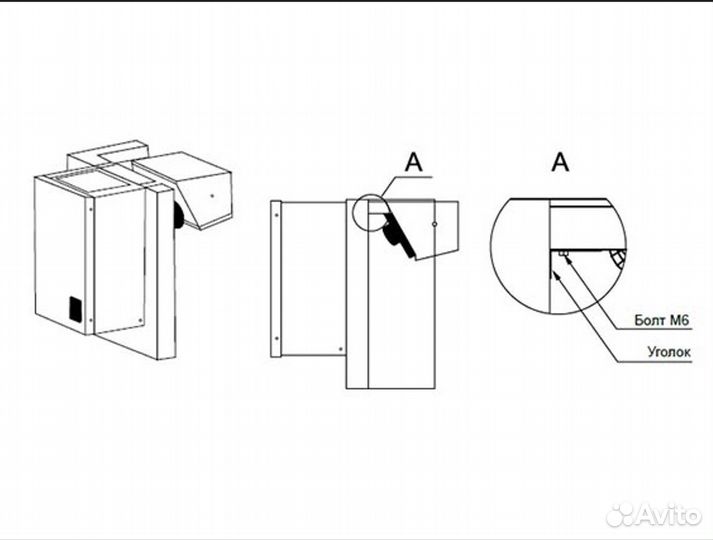 A

A

Болт М6

Уголок

Avito