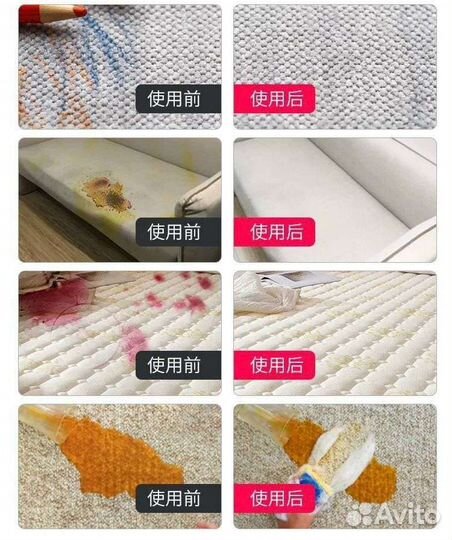 使用前

使用后

使用前

使用后

使用前

使用后

使用前

使用后

Avito