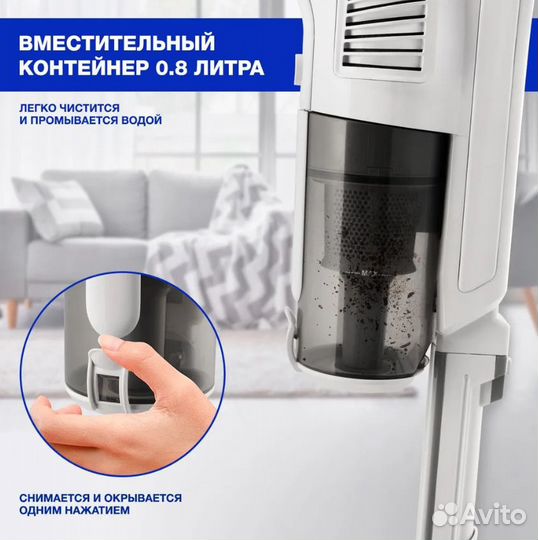 ВМЕСТИТЕЛЬНЫЙ КОНТЕЙНЕР 0.8 ЛИТРА

ЛЕГКО ЧИСТИТСЯ И ПРОМЫВАЕТСЯ ВОДОЙ

MAX

СНИМАЕТСЯ И ОКРЫВАЕТСЯ ОДНИМ НАЖАТИЕМ

Avito