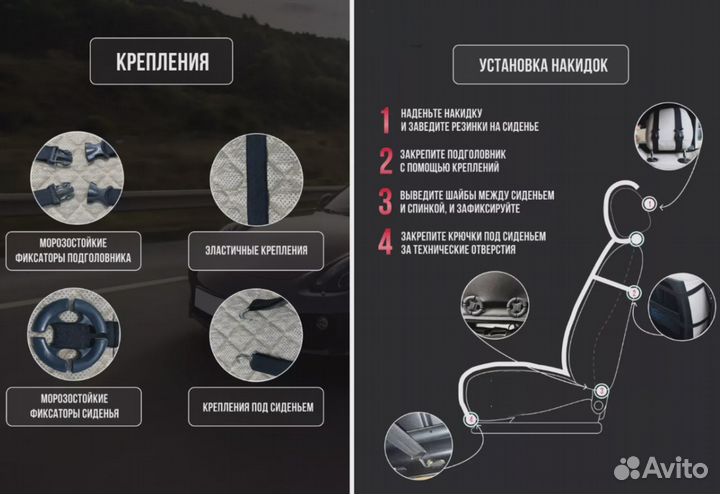 КРЕПЛЕНИЯ

МОРОЗОСТОЙКИЕ ФИКСАТОРЫ ПОДГОЛОВНИКА

ЭЛАСТИЧНЫЕ КРЕПЛЕНИЯ

МОРОЗОСТОЙКИЕ ФИКСАТОРЫ СИДЕНЬЯ

КРЕПЛЕНИЯ ПОД СИДЕНЬЕМ

УСТАНОВКА НАКИДОК

1 НАДЕНЬТЕ НАКИДКУ И ЗАВЕДИТЕ РЕЗИНКИ НА СИДЕНЬЕ

2 ЗАКРЕПИТЕ ПОДГОЛОВНИК С ПОМОЩЬЮ КРЕПЛЕНИЙ

3 ВЫВЕДИТЕ ШАЙБЫ МЕЖДУ СИДЕНЬЕМ И СПИНКОЙ, И ЗАФИКСИРУЙТЕ

4 ЗАКРЕПИТЕ КРЮЧКИ ПОД СИДЕНЬЕМ ЗА ТЕХНИЧЕСКИЕ ОТВЕРСТИЯ

1

2

3

4

Avito