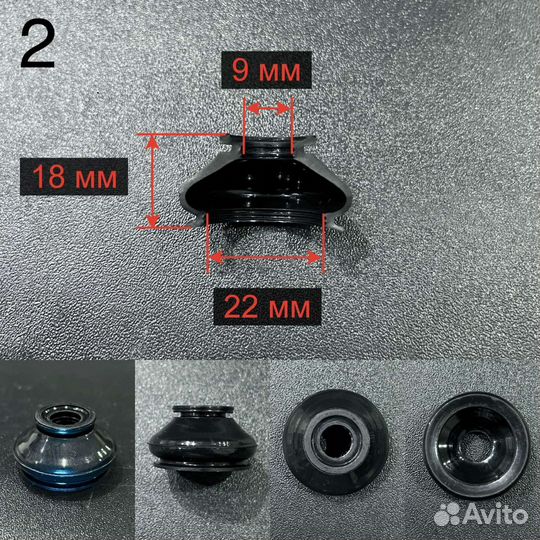 2

9 мм

18 мм

22 мм

Avito