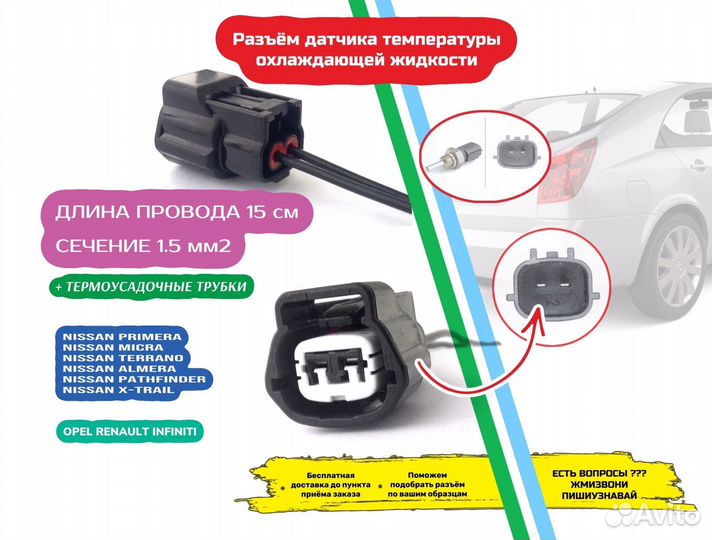 Разъём датчика температуры охлаждающей жидкости

ДЛИНА ПРОВОДА 15 см

СЕЧЕНИЕ 1.5 мм2

+ ТЕРМОУСАДОЧНЫЕ ТРУБКИ

NISSAN PRIMERA
NISSAN MICRA
NISSAN TERRANO
NISSAN ALMERA
NISSAN PATHFINDER
NISSAN X-TRAIL

OPEL RENAULT INFINITI

Бесплатная доставка до пункта приёма заказа

Поможем подобрать разъём по вашим образцам

ЕСТЬ ВОПРОСЫ ??? ЖМИЗВОНИ ПИШИУЗНАВАЙ

Avito