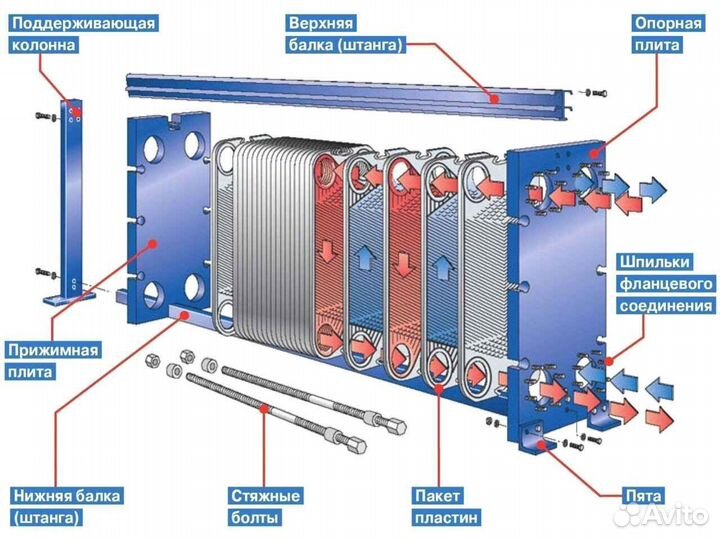 Поддерживающая колонна

Верхняя балка (штанга)

Опорная плита

Шпильки фланцевого соединения

Прижимная плита

Нижняя балка (штанга)

Стяжные болты

Пакет пластин

Пята

Avito