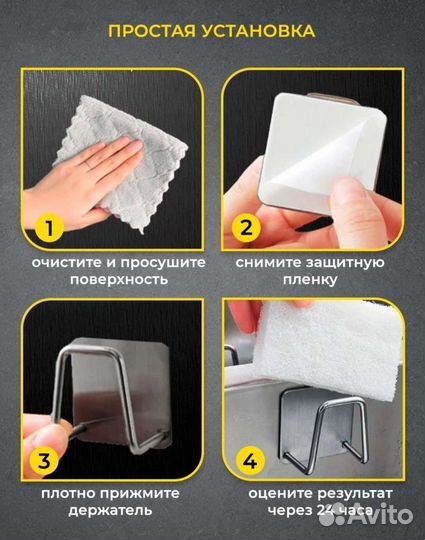 ПРОСТАЯ УСТАНОВКА

1

очистите и просушите поверхность

2

снимите защитную пленку

3

плотно прижмите держатель

4

оцените результат через 24 часа

Avito