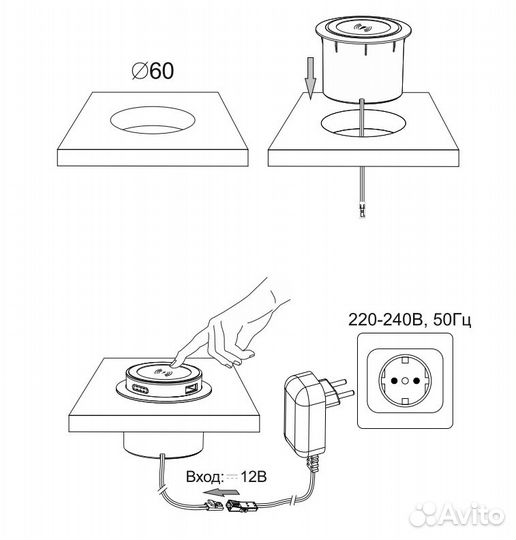 ∅60

220-240В, 50Гц

Вход: ⎓ 12В

Avito