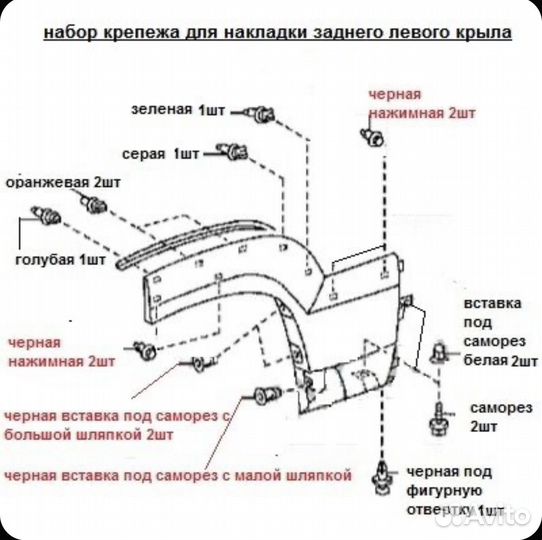 набор крепежа для накладки заднего левого крыла

зеленая 1шт

серая 1шт

оранжевая 2шт

голубая 1шт

черная нажимная 2шт

черная нажимная 2шт

вставка под саморез белая 2шт

саморез 2шт

черная вставка под саморез с большой шляпкой 2шт

черная вставка под саморез с малой шляпкой

черная под фигурную отвертку 1шт

Avito