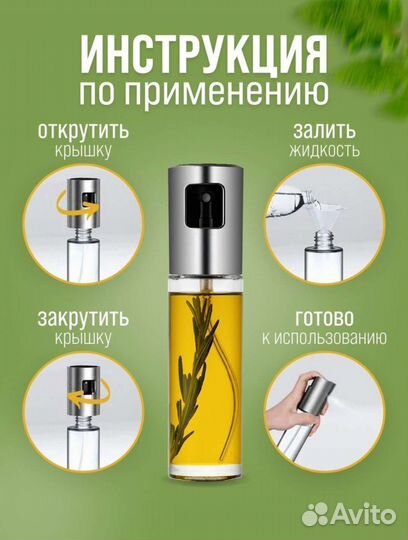 ИНСТРУКЦИЯ
по применению

открутить
крышку

залить
жидкость

закрутить
крышку

готово
к использованию

Avito