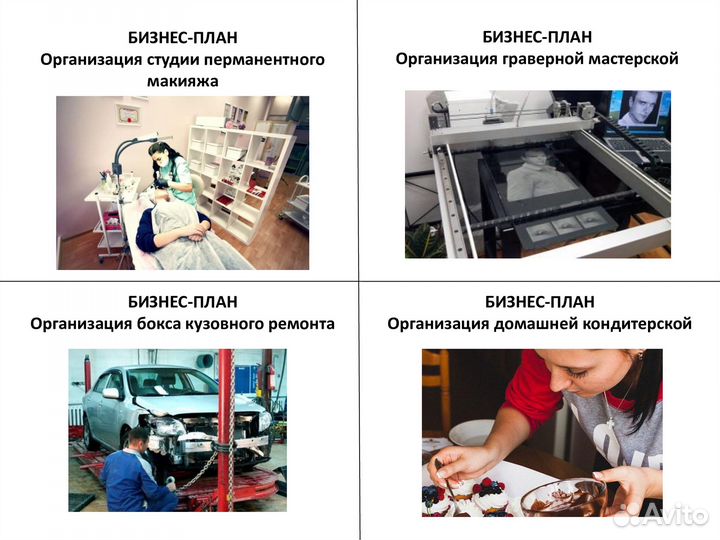 БИЗНЕС-ПЛАН
Организация студии перманентного макияжа

БИЗНЕС-ПЛАН
Организация граверной мастерской

БИЗНЕС-ПЛАН
Организация бокса кузовного ремонта

БИЗНЕС-ПЛАН
Организация домашней кондитерской

Avito