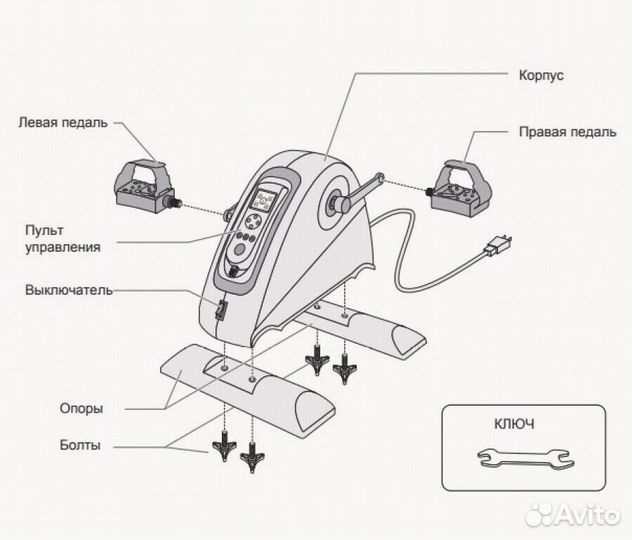 Корпус

Левая педаль

Правая педаль

Пульт управления

Выключатель

Опоры

Болты

КЛЮЧ

Avito