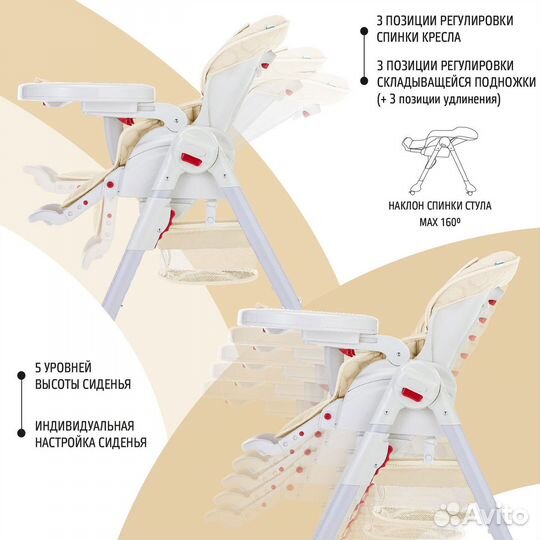 3 ПОЗИЦИИ РЕГУЛИРОВКИ СПИНКИ КРЕСЛА

3 ПОЗИЦИИ РЕГУЛИРОВКИ СКЛАДЫВАЩЕЙСЯ ПОДНОЖКИ (+ 3 позиции удлинения)

НАКЛОН СПИНКИ СТУЛА MAX 160º

5 УРОВНЕЙ ВЫСОТЫ СИДЕНЬЯ

ИНДИВИДУАЛЬНАЯ НАСТРОЙКА СИДЕНЬЯ

Avito