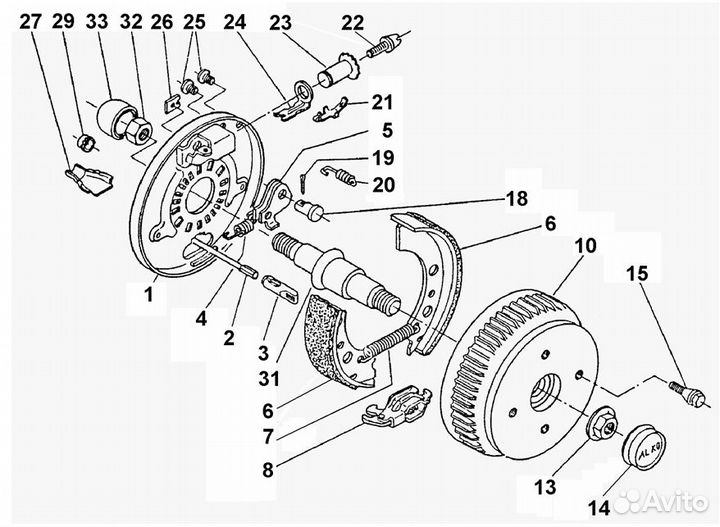 27 29 33 32 26 25 24 23 22

21

5

19

20

18

6

10

15

1

4

2

3

31

6

7

8

13

14

AL KO

Avito