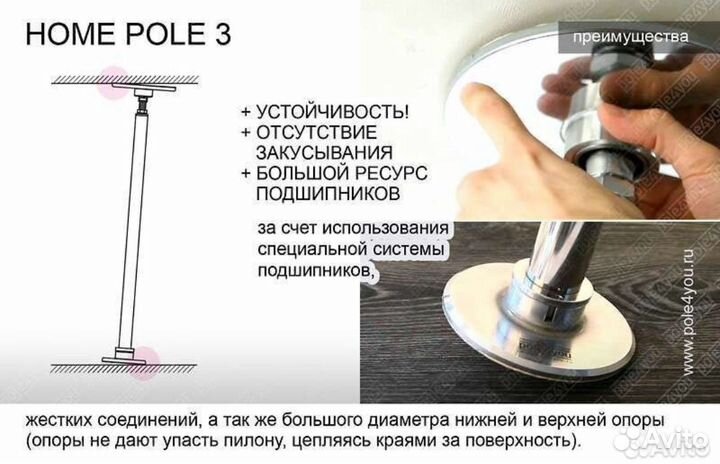 HOME POLE 3

преимущества

+ УСТОЙЧИВОСТЬ!
+ ОТСУТСТВИЕ ЗАКУСЫВАНИЯ
+ БОЛЬШОЙ РЕСУРС ПОДШИПНИКОВ

за счет использования специальной системы подшипников,

www.pole4you.ru

жестких соединений, а так же большого диаметра нижней и верхней опоры (опоры не дают упасть пилону, цепляясь краями за поверхность).

Avito