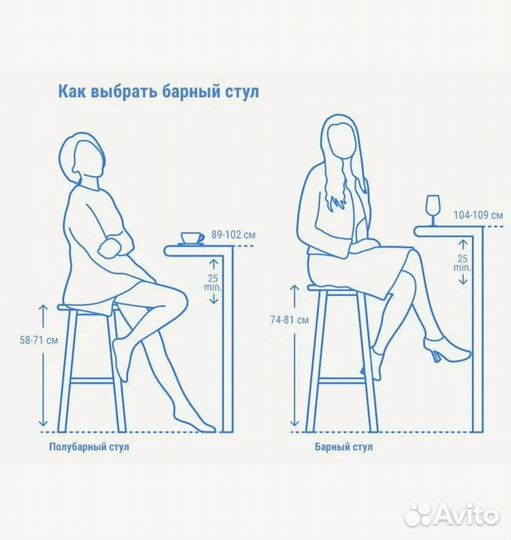 Как выбрать барный стул

89-102 см

25 min.

58-71 см

Полубарный стул

104-109 см

25 min.

74-81 см

Барный стул

Avito