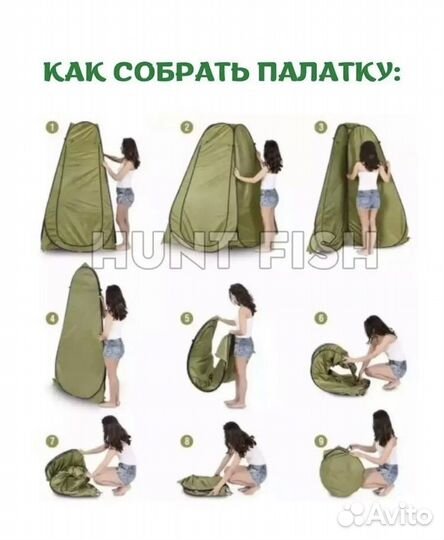 КАК СОБРАТЬ ПАЛАТКУ:

1

2

3

HUNT FISH

4

5

6

7

8

9

Avito