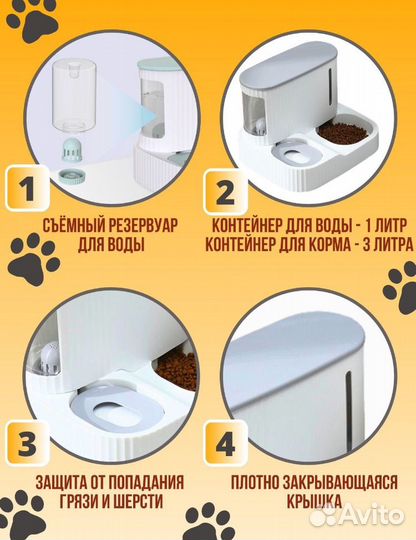 1

СЪЁМНЫЙ РЕЗЕРВУАР ДЛЯ ВОДЫ

2

КОНТЕЙНЕР ДЛЯ ВОДЫ - 1 ЛИТР
КОНТЕЙНЕР ДЛЯ КОРМА - 3 ЛИТРА

3

ЗАЩИТА ОТ ПОПАДАНИЯ ГРЯЗИ И ШЕРСТИ

4

ПЛОТНО ЗАКРЫВАЮЩАЯСЯ КРЫШКА

Avito