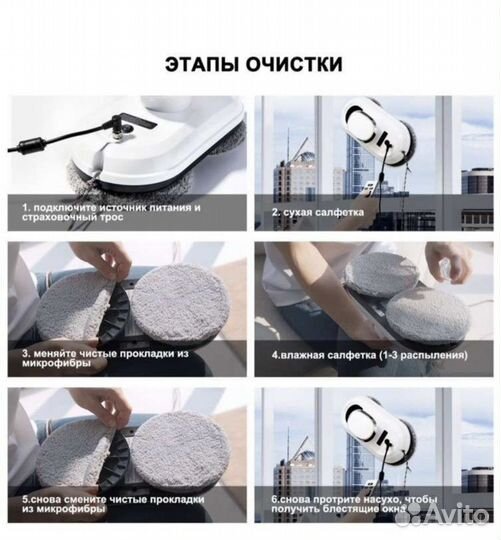 ЭТАПЫ ОЧИСТКИ

1. подключите источник питания и страховочный трос

2. сухая салфетка

3. меняйте чистые прокладки из микрофибры

4.влажная салфетка (1-3 распыления)

5.снова смените чистые прокладки из микрофибры

6.снова протрите насухо, чтобы получить блестящие окна

Avito