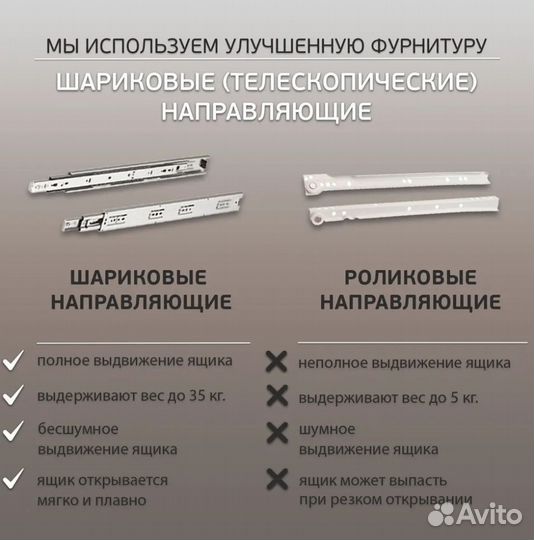 МЫ ИСПОЛЬЗУЕМ УЛУЧШЕННУЮ ФУРНИТУРУ

ШАРИКОВЫЕ (ТЕЛЕСКОПИЧЕСКИЕ) НАПРАВЛЯЮЩИЕ

ШАРИКОВЫЕ НАПРАВЛЯЮЩИЕ

полное выдвижение ящика

выдерживают вес до 35 кг.

бесшумное выдвижение ящика

ящик открывается мягко и плавно

РОЛИКОВЫЕ НАПРАВЛЯЮЩИЕ

неполное выдвижение ящика

выдерживают вес до 5 кг.

шумное выдвижение ящика

ящик может выпасть при резком открывании

Avito