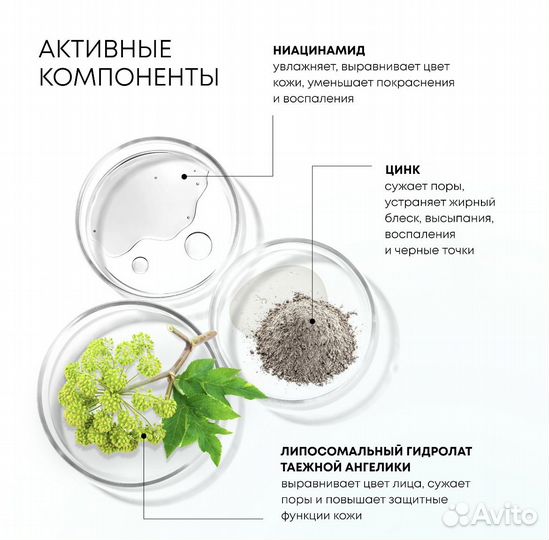 АКТИВНЫЕ КОМПОНЕНТЫ

НИАЦИНАМИД
увлажняет, выравнивает цвет кожи, уменьшает покраснения и воспаления

ЦИНК
сужает поры, устраняет жирный блеск, высыпания, воспаления и черные точки

ЛИПОСОМАЛЬНЫЙ ГИДРОЛАТ ТАЕЖНОЙ АНГЕЛИКИ
выравнивает цвет лица, сужает поры и повышает защитные функции кожи

Avito