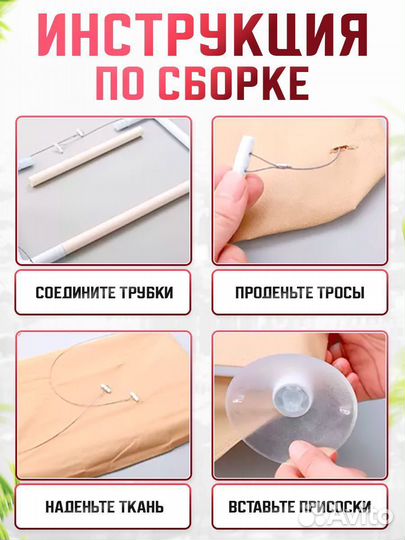 ИНСТРУКЦИЯ ПО СБОРКЕ

СОЕДИНИТЕ ТРУБКИ

ПРОДЕНЬТЕ ТРОСЫ

НАДЕНЬТЕ ТКАНЬ

ВСТАВЬТЕ ПРИСОСКИ

Avito