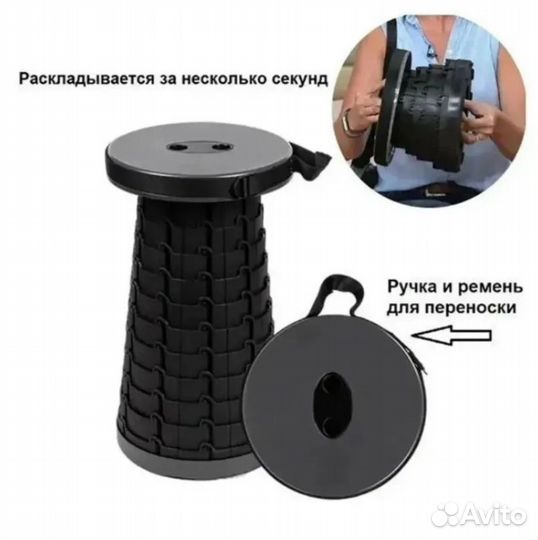 Раскладывается за несколько секунд

Ручка и ремень для переноски

Avito