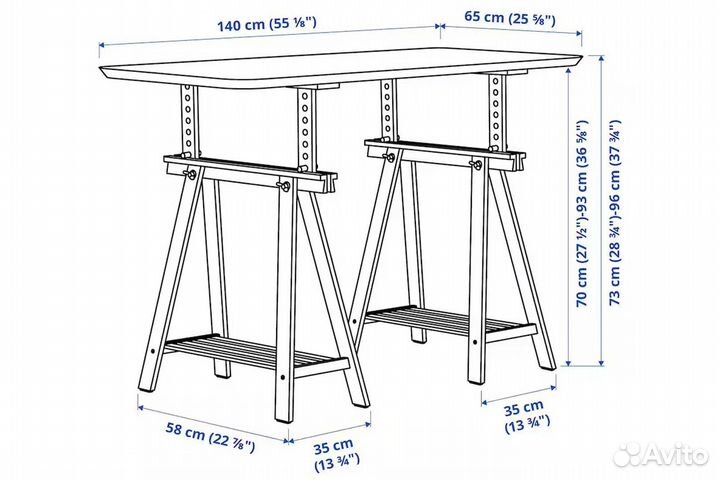 140 cm (55 ⅛")
65 cm (25 ⅝")
70 cm (27 ½")-93 cm (36 ⅝")
73 cm (28 ¾")-96 cm (37 ¾")
58 cm (22 ⅞")
35 cm (13 ¾")
35 cm (13 ¾")
Avito