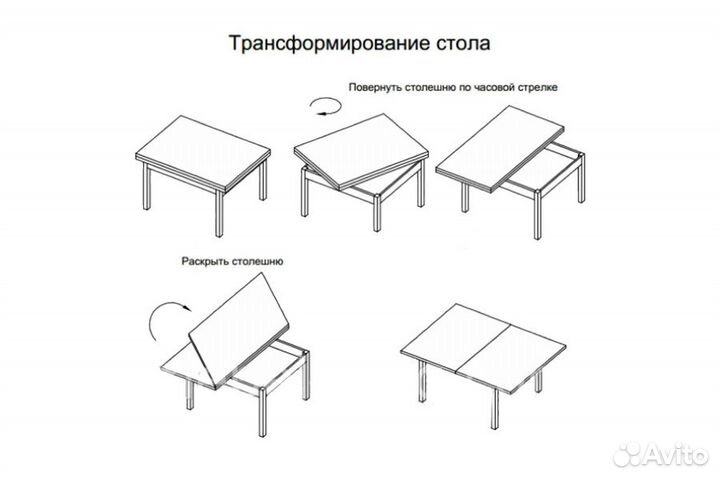 Трансформирование стола

Повернуть столешню по часовой стрелке

Раскрыть столешню

Avito