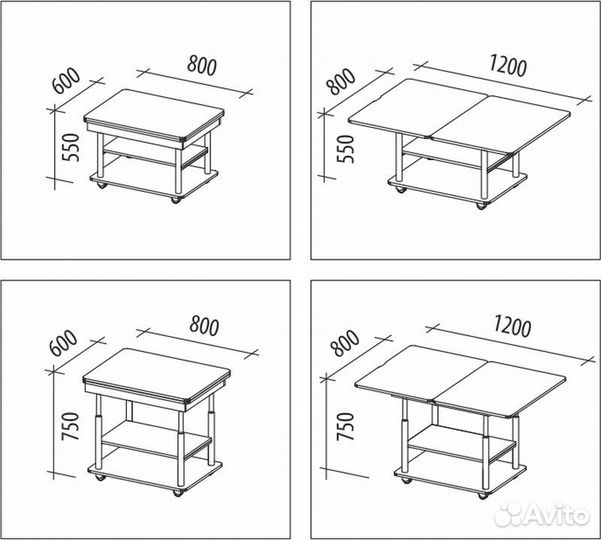 600
800
550

800
1200
550

600
800
750

800
1200
750

Avito