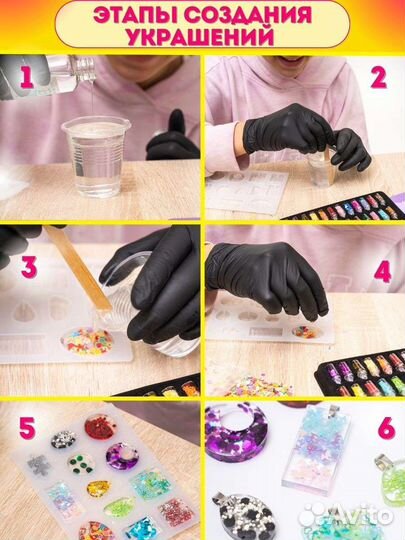 ЭТАПЫ СОЗДАНИЯ УКРАШЕНИЙ

1

2

3

4

5

6

Avito