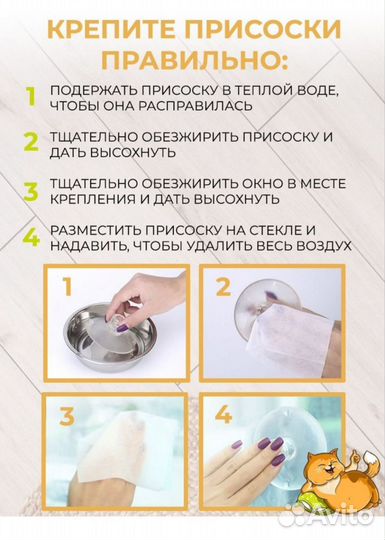 КРЕПИТЕ ПРИСОСКИ ПРАВИЛЬНО:

1 ПОДЕРЖАТЬ ПРИСОСКУ В ТЕПЛОЙ ВОДЕ, ЧТОБЫ ОНА РАСПРАВИЛАСЬ

2 ТЩАТЕЛЬНО ОБЕЗЖИРИТЬ ПРИСОСКУ И ДАТЬ ВЫСОХНУТЬ

3 ТЩАТЕЛЬНО ОБЕЗЖИРИТЬ ОКНО В МЕСТЕ КРЕПЛЕНИЯ И ДАТЬ ВЫСОХНУТЬ

4 РАЗМЕСТИТЬ ПРИСОСКУ НА СТЕКЛЕ И НАДАВИТЬ, ЧТОБЫ УДАЛИТЬ ВЕСЬ ВОЗДУХ

1

2

3

4

Avito