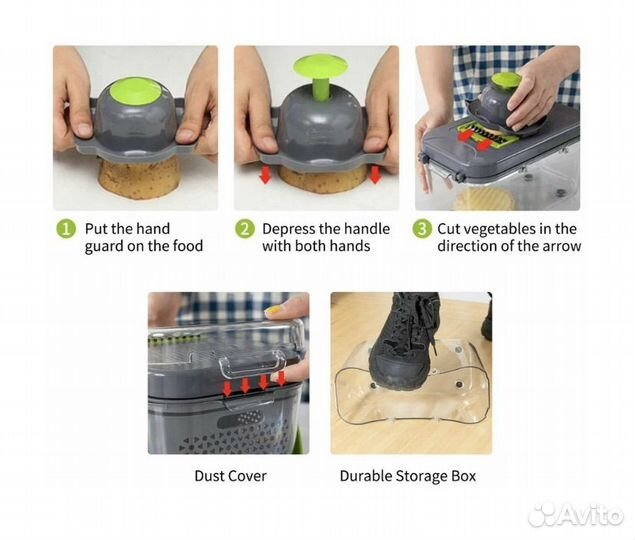 1 Put the hand guard on the food

2 Depress the handle with both hands

3 Cut vegetables in the direction of the arrow

Dust Cover

Durable Storage Box

Avito